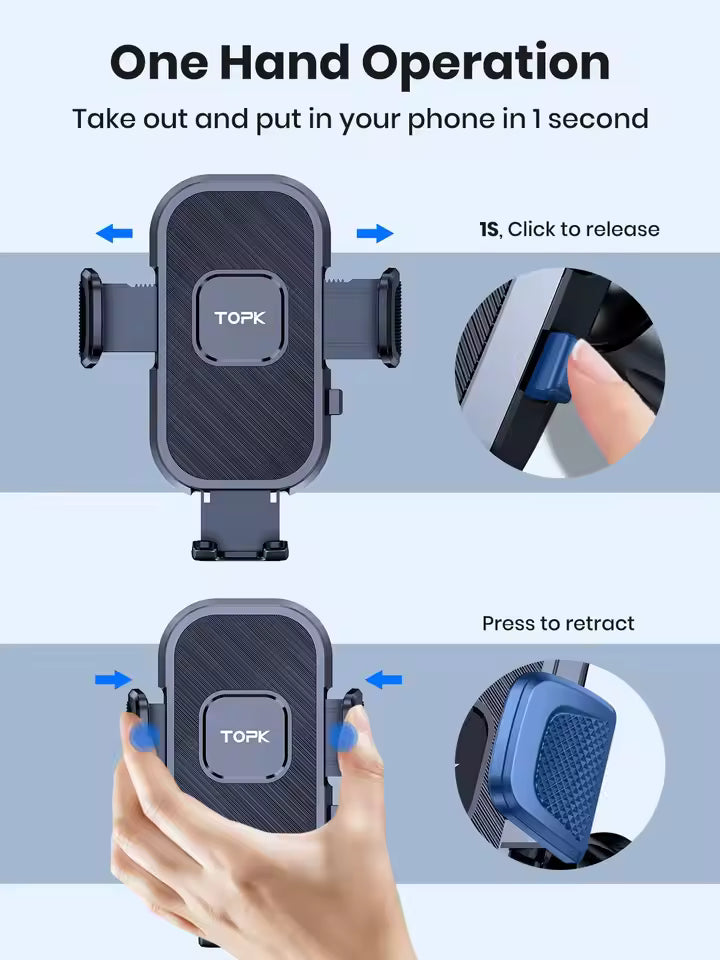 One Hand Operation

Take out and put in your phone in 1 second

1S, Click to release

TOPK

Press to retract

TOPK